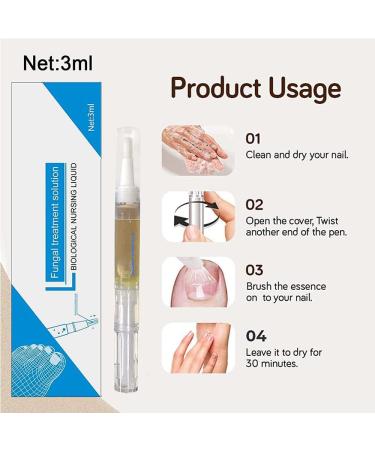 Net:3ml

Net:3ml

Fungal treatment solution

BIOLOGICAL NURSING LIQUID

Product Usage

01
Clean and dry your nail.

02
Open the cover, Twist another end of the pen.

03
Brush the essence on to your nail.

04
Leave it to dry for 30 minutes.