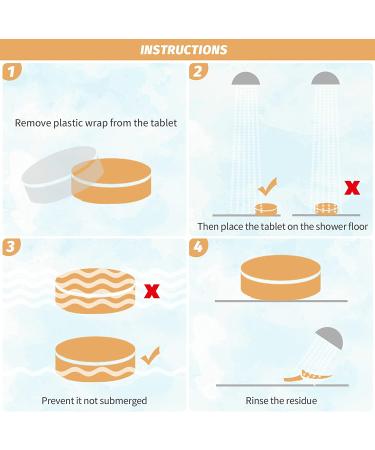 INSTRUCTIONS

1

Remove plastic wrap from the tablet

2

Then place the tablet on the shower floor

3

Prevent it not submerged

4

Rinse the residue