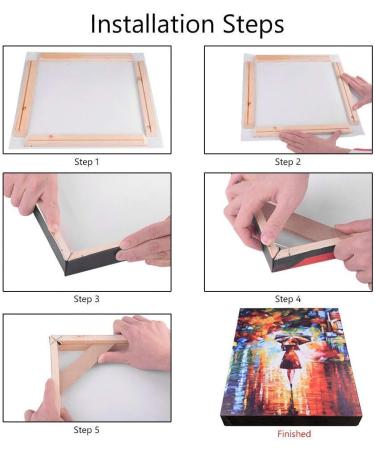 Installation Steps

Step 1

Step 2

Step 3

Step 4

Step 5

Finished