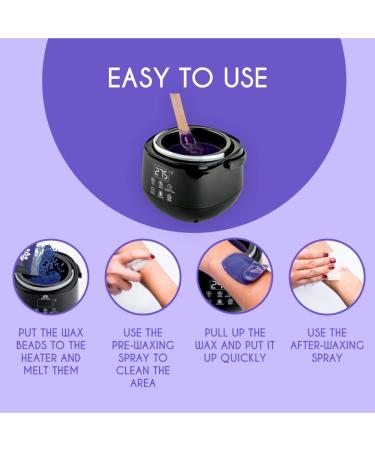 EASY TO USE

275

PUT THE WAX BEADS TO THE HEATER AND MELT THEM

USE THE PRE-WAXING SPRAY TO CLEAN THE AREA

PULL UP THE WAX AND PUT IT UP QUICKLY

USE THE AFTER-WAXING SPRAY