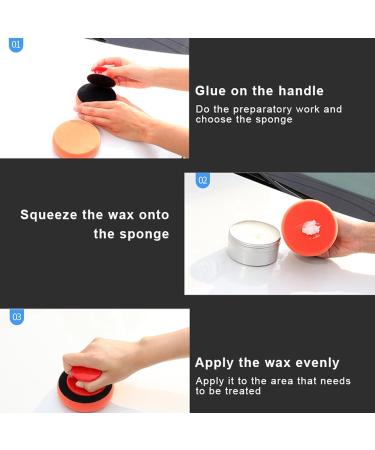 01

Glue on the handle

Do the preparatory work and choose the sponge

Squeeze the wax onto the sponge

02

03

Apply the wax evenly

Apply it to the area that needs to be treated