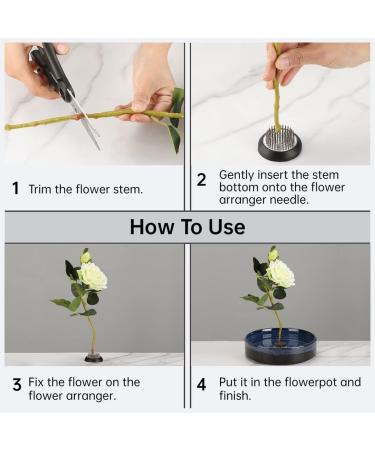 1 Trim the flower stem.

2 Gently insert the stem bottom onto the flower arranger needle.

How To Use

3 Fix the flower on the flower arranger.

4 Put it in the flowerpot and finish.