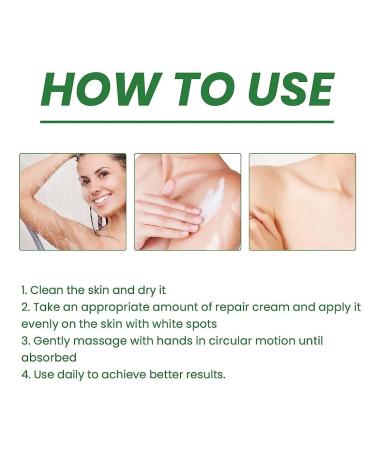 HOW TO USE

1. Clean the skin and dry it
2. Take an appropriate amount of repair cream and apply it evenly on the skin with white spots
3. Gently massage with hands in circular motion until absorbed
4. Use daily to achieve better results.