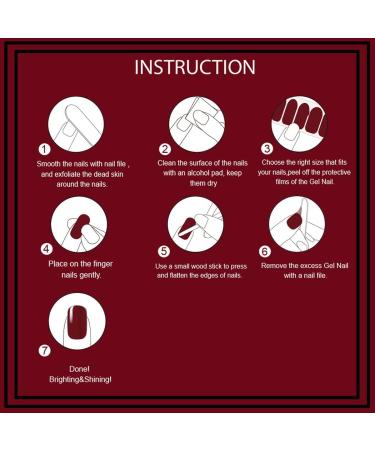 INSTRUCTION

1
Smooth the nails with nail file , and exfoliate the dead skin around the nails.

2
Clean the surface of the nails with an alcohol pad, keep them dry

3
Choose the right size that fits your nails,peel off the protective films of the Gel Nail.

4
Place on the finger nails gently.

5
Use a small wood stick to press and flatten the edges of nails.

6
Remove the excess Gel Nail with a nail file.

7
Done!
Brighting&Shining!