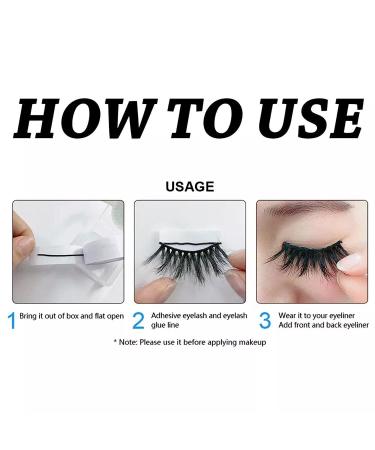 HOW TO USE

USAGE

1 Bring it out of box and flat open

2 Adhesive eyelash and eyelash glue line

3 Wear it to your eyeliner
Add front and back eyeliner

* Note: Please use it before applying makeup