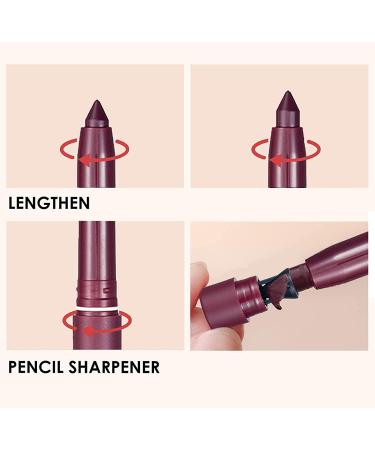 LENGTHEN

PENCIL SHARPENER