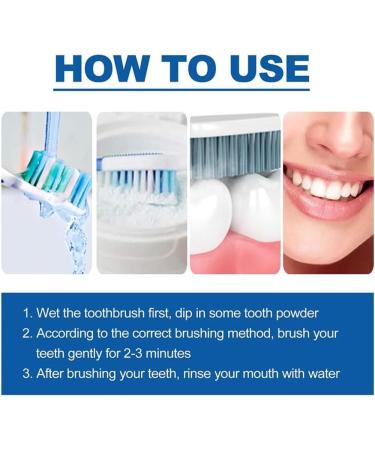 HOW TO USE

1. Wet the toothbrush first, dip in some tooth powder
2. According to the correct brushing method, brush your teeth gently for 2-3 minutes
3. After brushing your teeth, rinse your mouth with water