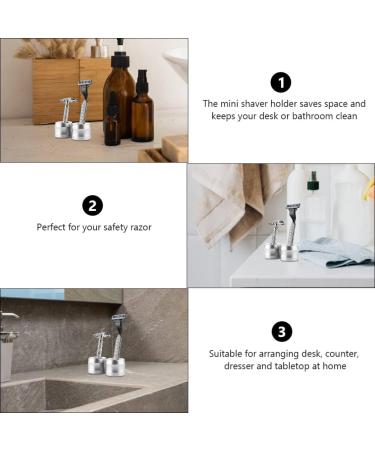 1

The mini shaver holder saves space and keeps your desk or bathroom clean

2

Perfect for your safety razor

3

Suitable for arranging desk, counter, dresser and tabletop at home