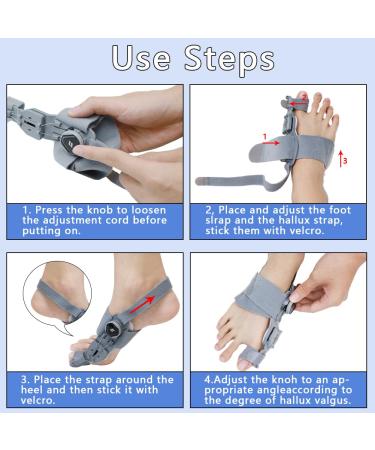 Use Steps

1 2 3

1. Press the knob to loosen the adjustment cord before putting on.

2, Place and adjust the foot slrap and the hallux strap, stick them with velcro.

3. Place the strap around the heel and then stick it with velcro.

4.Adjust the knoh to an appropriate angleaccording to the degree of hallux valgus.