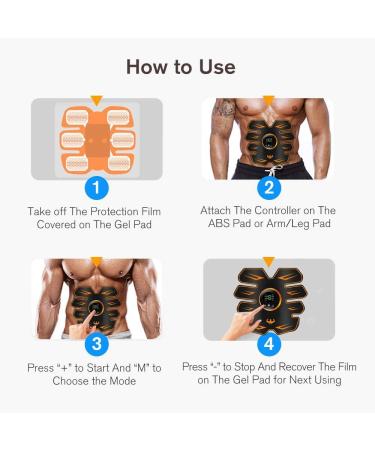 How to Use

1

Take off The Protection Film Covered on The Gel Pad

2

Attach The Controller on The ABS Pad or Arm/Leg Pad

3

Press "+" to Start And "M" to Choose the Mode

4

Press "-" to Stop And Recover The Film on The Gel Pad for Next Using