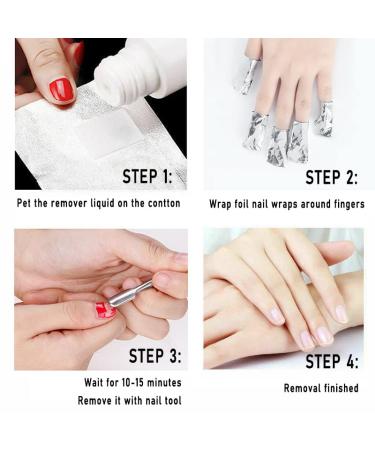 STEP 1:

Pet the remover liquid on the contton

STEP 2:

Wrap foil nail wraps around fingers

STEP 3:

Wait for 10-15 minutes
Remove it with nail tool

STEP 4:

Removal finished