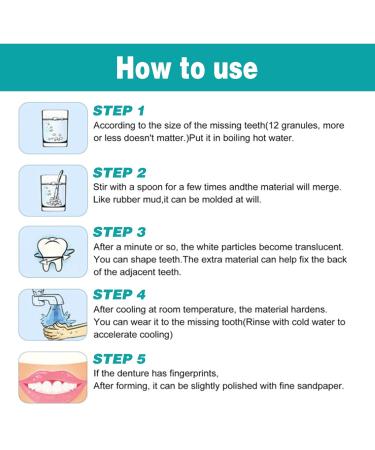 How to use

STEP 1
According to the size of the missing teeth(12 granules, more or less doesn't matter.)Put it in boiling hot water.

STEP 2
Stir with a spoon for a few times andthe material will merge. Like rubber mud,it can be molded at will.

STEP 3
After a minute or so, the white particles become translucent. You can shape teeth.The extra material can help fix the back of the adjacent teeth.

STEP 4
After cooling at room temperature, the material hardens. You can wear it to the missing tooth(Rinse with cold water to accelerate cooling)

STEP 5
If the denture has fingerprints,
After forming, it can be slightly polished with fine sandpaper.