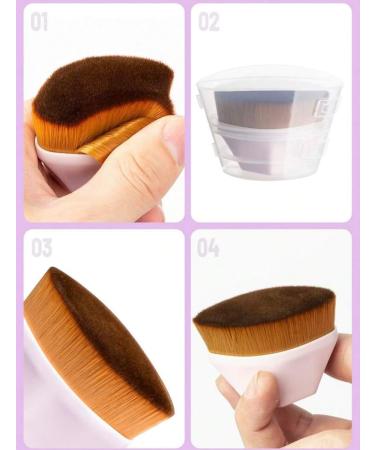 01

02

03

04