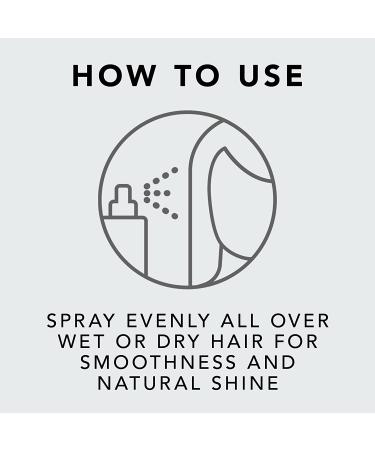 HOW TO USE

SPRAY EVENLY ALL OVER WET OR DRY HAIR FOR SMOOTHNESS AND NATURAL SHINE