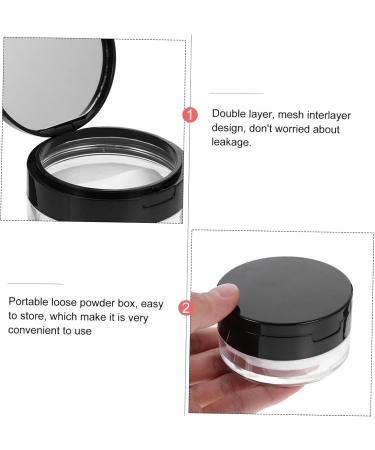 1

Double layer, mesh interlayer design, don't worried about leakage.

Portable loose powder box, easy to store, which make it is very convenient to use

2