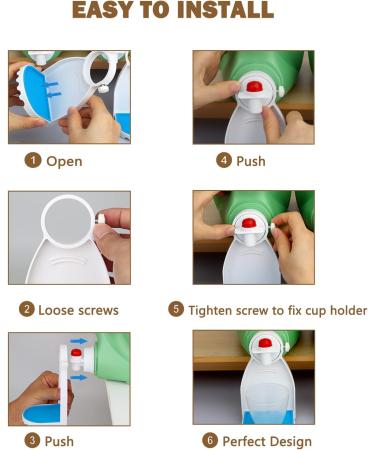 EASY TO INSTALL

1 Open

2 Loose screws

3 Push

4 Push

5 Tighten screw to fix cup holder

6 Perfect Design