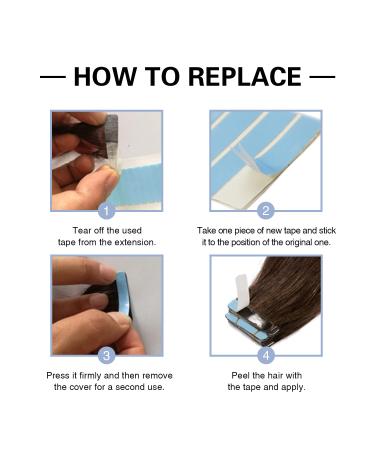 — HOW TO REPLACE —

1

Tear off the used tape from the extension.

2

Take one piece of new tape and stick it to the position of the original one.

3

Press it firmly and then remove the cover for a second use.

4

Peel the hair with the tape and apply.