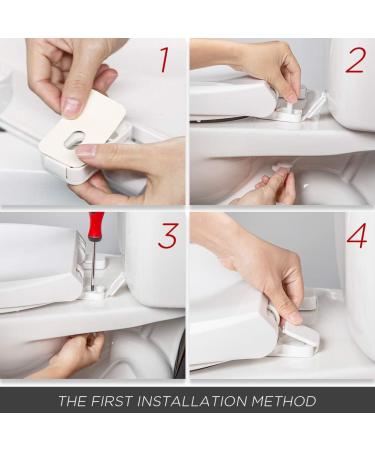 1

2

3

4

THE FIRST INSTALLATION METHOD