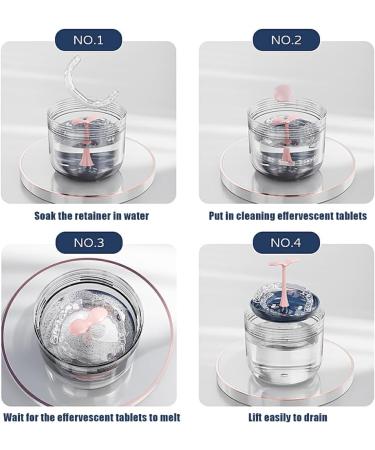 NO.1

Soak the retainer in water

NO.2

Put in cleaning effervescent tablets

NO.3

Wait for the effervescent tablets to melt

NO.4

Lift easily to drain