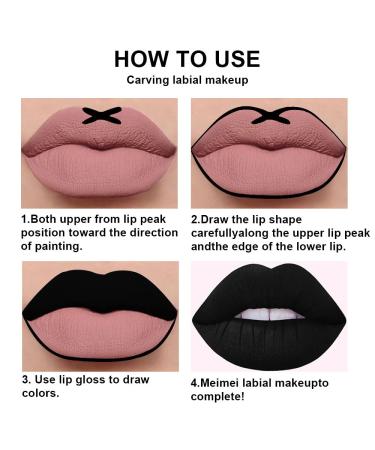 HOW TO USE

Carving labial makeup

1.Both upper from lip peak position toward the direction of painting.

2.Draw the lip shape carefullyalong the upper lip peak andthe edge of the lower lip.

3. Use lip gloss to draw colors.

4.Meimei labial makeupto complete!