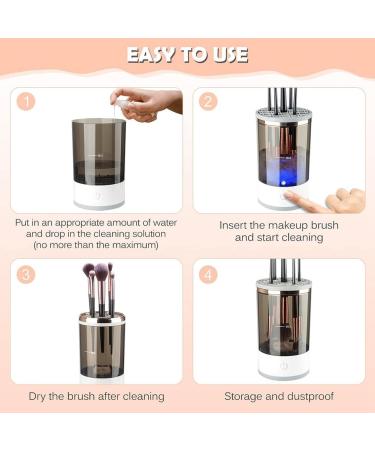 EASY TO USE

1

Put in an appropriate amount of water and drop in the cleaning solution (no more than the maximum)

2

Insert the makeup brush and start cleaning

3

Dry the brush after cleaning

4

Storage and dustproof