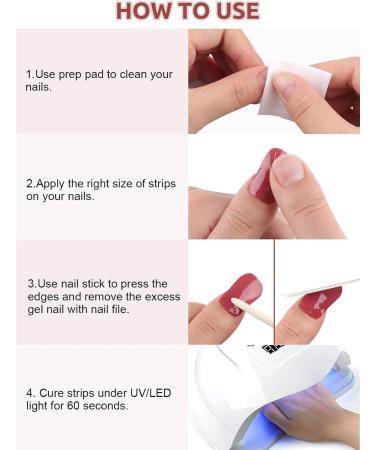 HOW TO USE

1.Use prep pad to clean your nails.

2.Apply the right size of strips on your nails.

3.Use nail stick to press the edges and remove the excess gel nail with nail file.

4. Cure strips under UV/LED light for 60 seconds.