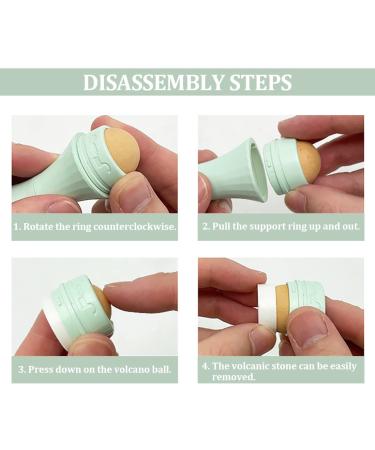 DISASSEMBLY STEPS

1. Rotate the ring counterclockwise.

2. Pull the support ring up and out.

3. Press down on the volcano ball.

4. The volcanic stone can be easily removed.