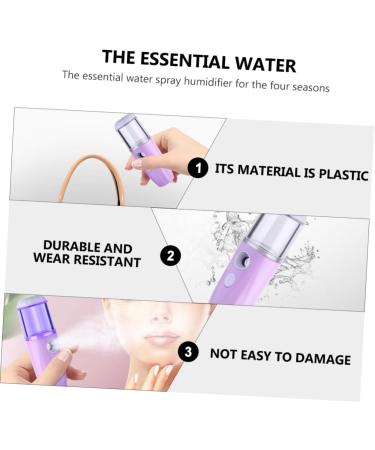 THE ESSENTIAL WATER

The essential water spray humidifier for the four seasons

1 ITS MATERIAL IS PLASTIC

DURABLE AND WEAR RESISTANT 2

3 NOT EASY TO DAMAGE