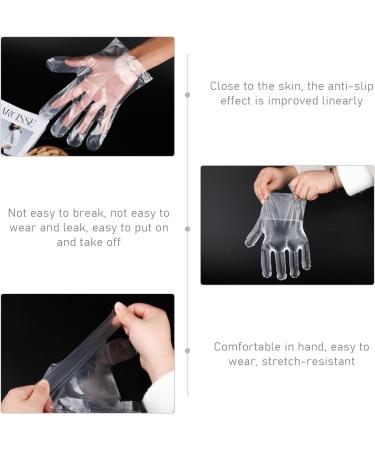 ARCISSE

Close to the skin, the anti-slip effect is improved linearly

Not easy to break, not easy to wear and leak, easy to put on and take off

Comfortable in hand, easy to wear, stretch-resistant