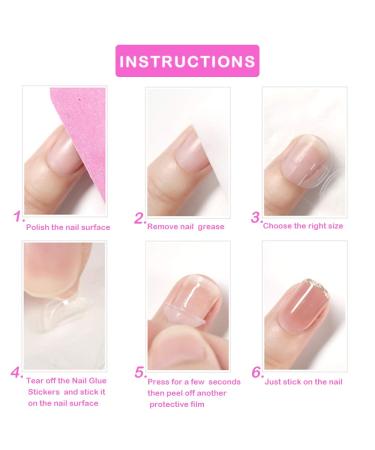 INSTRUCTIONS

1. Polish the nail surface

2. Remove nail grease

3. Choose the right size

4. Tear off the Nail Glue Stickers and stick it on the nail surface

5. Press for a few seconds then peel off another protective film

6. Just stick on the nail