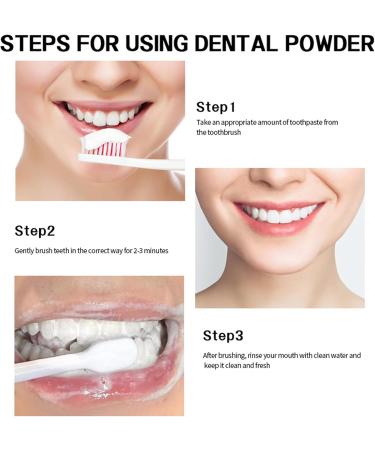 STEPS FOR USING DENTAL POWDER

Step1

Take an appropriate amount of toothpaste from the toothbrush

Step2

Gently brush teeth in the correct way for 2-3 minutes

Step3

After brushing, rinse your mouth with clean water and keep it clean and fresh