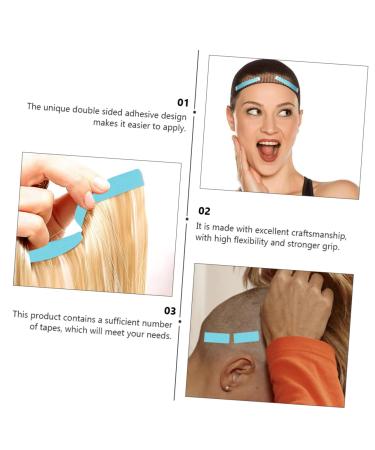 01
The unique double sided adhesive design makes it easier to apply.

02
It is made with excellent craftsmanship, with high flexibility and stronger grip.

03
This product contains a sufficient number of tapes, which will meet your needs.