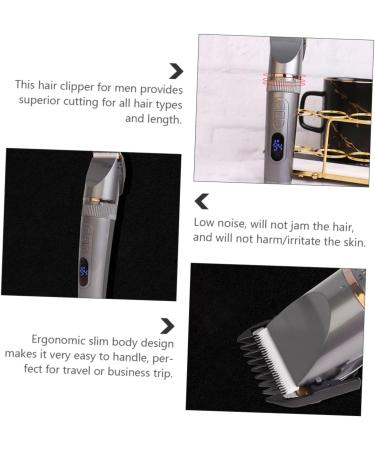 This hair clipper for men provides superior cutting for all hair types and length.

Low noise, will not jam the hair, and will not harm/irritate the skin.

Ergonomic slim body design makes it very easy to handle, perfect for travel or business trip.