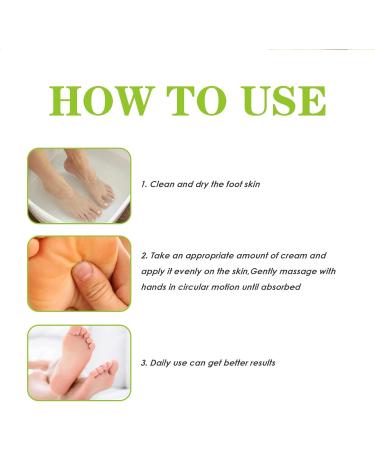 HOW TO USE

1. Clean and dry the foot skin

2. Take an appropriate amount of cream and apply it evenly on the skin,Gently massage with hands in circular motion until absorbed

3. Daily use can get better results