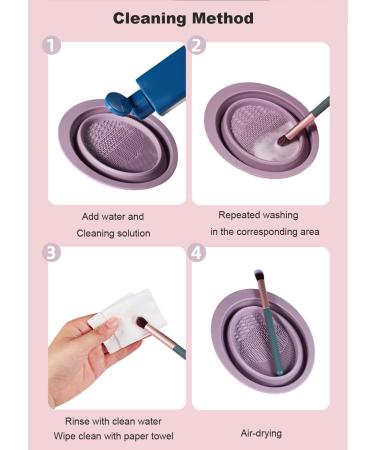 Cleaning Method

1

Add water and
Cleaning solution

2

Repeated washing
in the corresponding area

3

Rinse with clean water
Wipe clean with paper towel

4

Air-drying