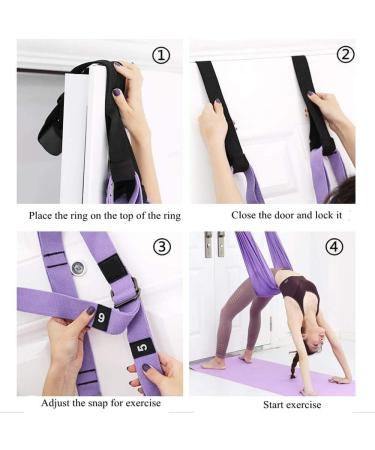 ①

Place the ring on the top of the ring

②

Close the door and lock it

③

6

5

Adjust the snap for exercise

④

Start exercise