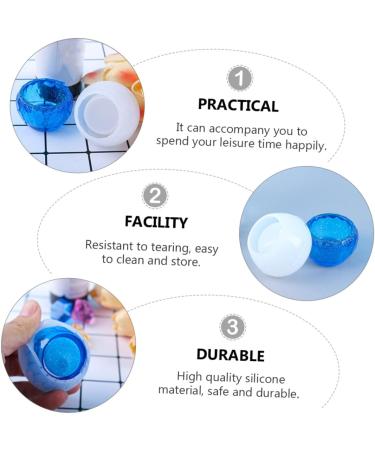 1

PRACTICAL

It can accompany you to spend your leisure time happily.

2

FACILITY

Resistant to tearing, easy to clean and store.

3

DURABLE

High quality silicone material, safe and durable.