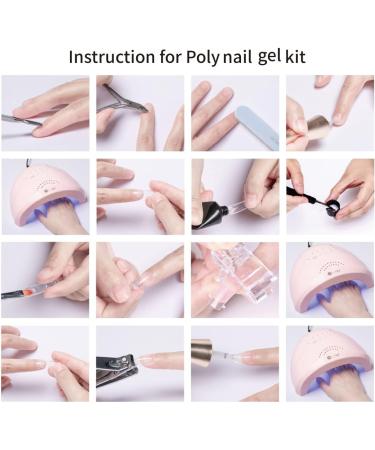 Instruction for Poly nail gel kit