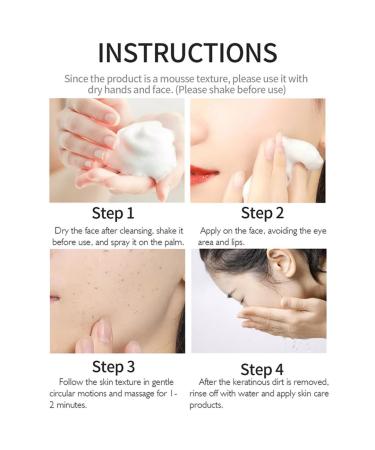 INSTRUCTIONS

Since the product is a mousse texture, please use it with dry hands and face. (Please shake before use)

Step 1
Dry the face after cleansing, shake it before use, and spray it on the palm.

Step 2
Apply on the face, avoiding the eye area and lips.

Step 3
Follow the skin texture in gentle circular motions and massage for 1-2 minutes.

Step 4
After the keratinous dirt is removed, rinse off with water and apply skin care products.