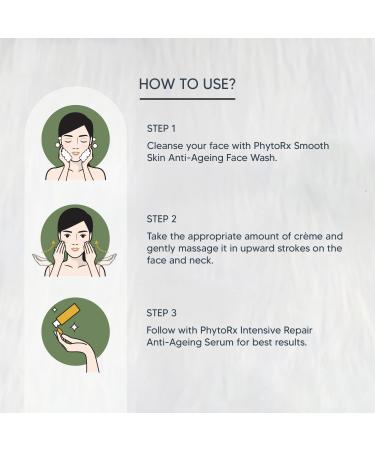 HOW TO USE?

STEP 1

Cleanse your face with PhytoRx Smooth Skin Anti-Ageing Face Wash.

STEP 2

Take the appropriate amount of crème and gently massage it in upward strokes on the face and neck.

STEP 3

Follow with PhytoRx Intensive Repair Anti-Ageing Serum for best results.