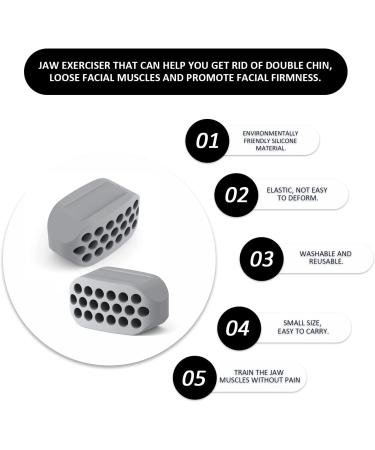 JAW EXERCISER THAT CAN HELP YOU GET RID OF DOUBLE CHIN, LOOSE FACIAL MUSCLES AND PROMOTE FACIAL FIRMNESS.

01 ENVIRONMENTALLY FRIENDLY SILICONE MATERIAL.

02 ELASTIC, NOT EASY TO DEFORM.

03 WASHABLE AND REUSABLE.

04 SMALL SIZE, EASY TO CARRY.

05 TRAIN THE JAW MUSCLES WITHOUT PAIN