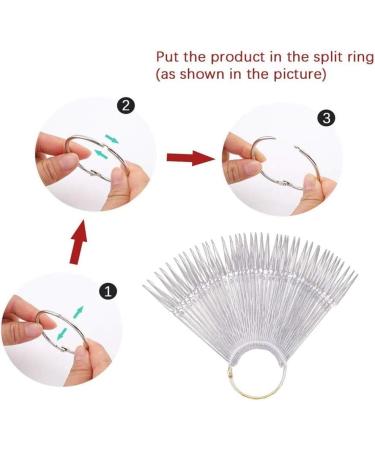 Put the product in the split ring
(as shown in the picture)

2

3

1