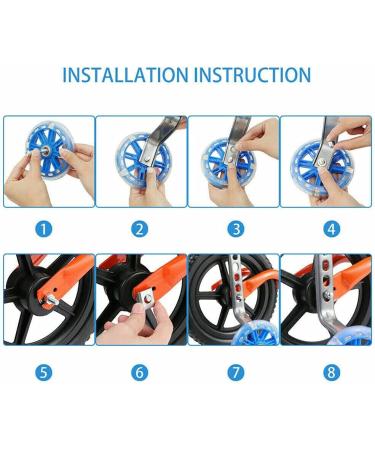 INSTALLATION INSTRUCTION

1

2

3

4

5

6

7

8