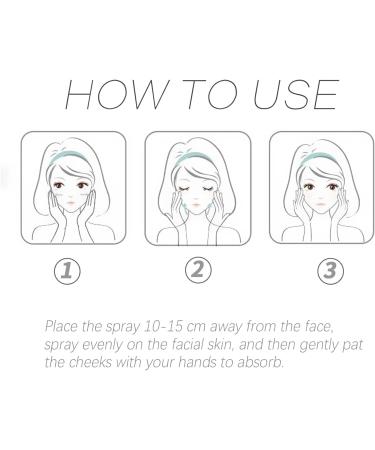 HOW TO USE

1

2

3

Place the spray 10-15 cm away from the face, spray evenly on the facial skin, and then gently pat the cheeks with your hands to absorb.