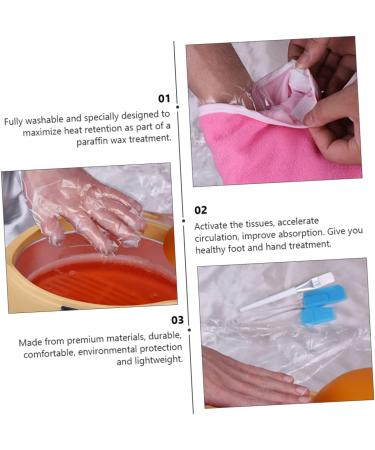 01

Fully washable and specially designed to maximize heat retention as part of a paraffin wax treatment.

02

Activate the tissues, accelerate circulation, improve absorption. Give you healthy foot and hand treatment.

03

Made from premium materials, durable, comfortable, environmental protection and lightweight.