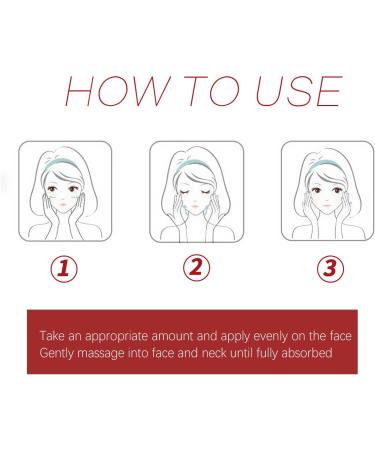 HOW TO USE

1

2

3

Take an appropriate amount and apply evenly on the face
Gently massage into face and neck until fully absorbed