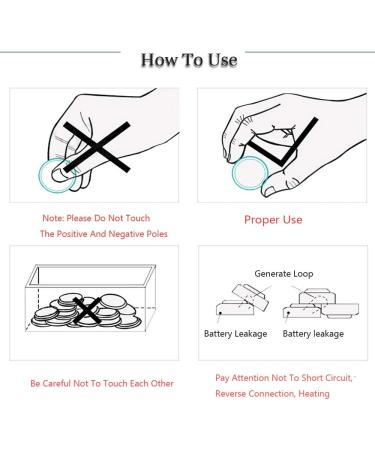 How To Use

Note: Please Do Not Touch The Positive And Negative Poles

Proper Use

Generate Loop

Battery Leakage

Battery leakage

Be Careful Not To Touch Each Other

Pay Attention Not To Short Circuit, Reverse Connection, Heating