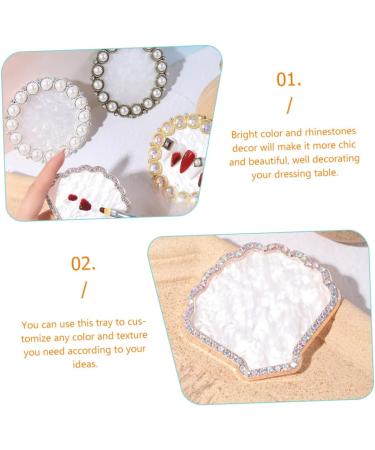 01.
/

Bright color and rhinestones decor will make it more chic and beautiful, well decorating your dressing table.

02.
/

You can use this tray to customize any color and texture you need according to your ideas.