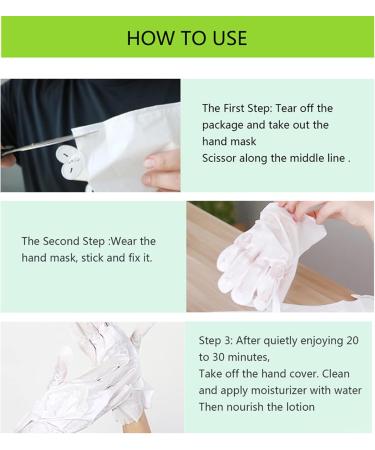 HOW TO USE

The First Step: Tear off the package and take out the hand mask
Scissor along the middle line .

The Second Step :Wear the hand mask, stick and fix it.

Step 3: After quietly enjoying 20 to 30 minutes,
Take off the hand cover. Clean and apply moisturizer with water
Then nourish the lotion