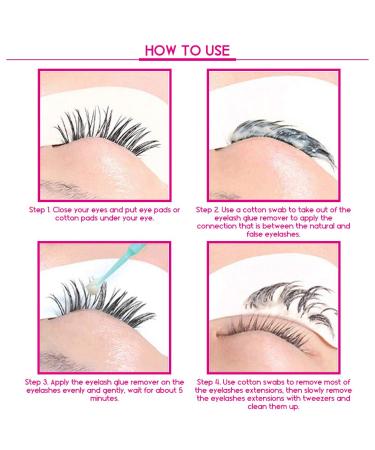 HOW TO USE

Step 1. Close your eyes and put eye pads or cotton pads under your eye.

Step 2. Use a cotton swab to take out of the eyelash glue remover to apply the connection that is between the natural and false eyelashes.

Step 3. Apply the eyelash glue remover on the eyelashes evenly and gently, wait for about 5 minutes.

Step 4. Use cotton swabs to remove most of the eyelashes extensions, then slowly remove the eyelashes extensions with tweezers and clean them up.